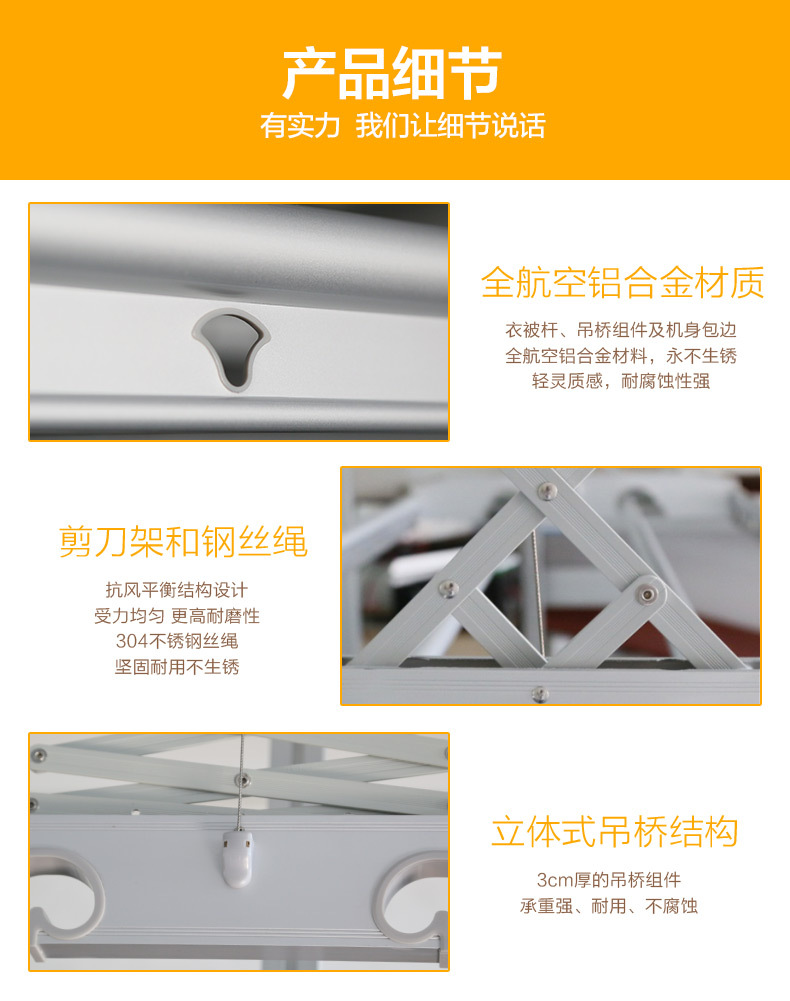 产品细节
有实力 我们让细节说话

全航空铝合金材质
衣被杆、吊桥组件及机身包边
全航空铝合金材料，永不生锈
轻灵质感，耐腐蚀性强

剪刀架和钢丝绳
抗风平衡结构设计
受力均匀 更高耐磨性
304不锈钢丝绳
坚固耐用不生锈

立体式吊桥结构
3cm厚的吊桥组件
承重强、耐用、不腐蚀