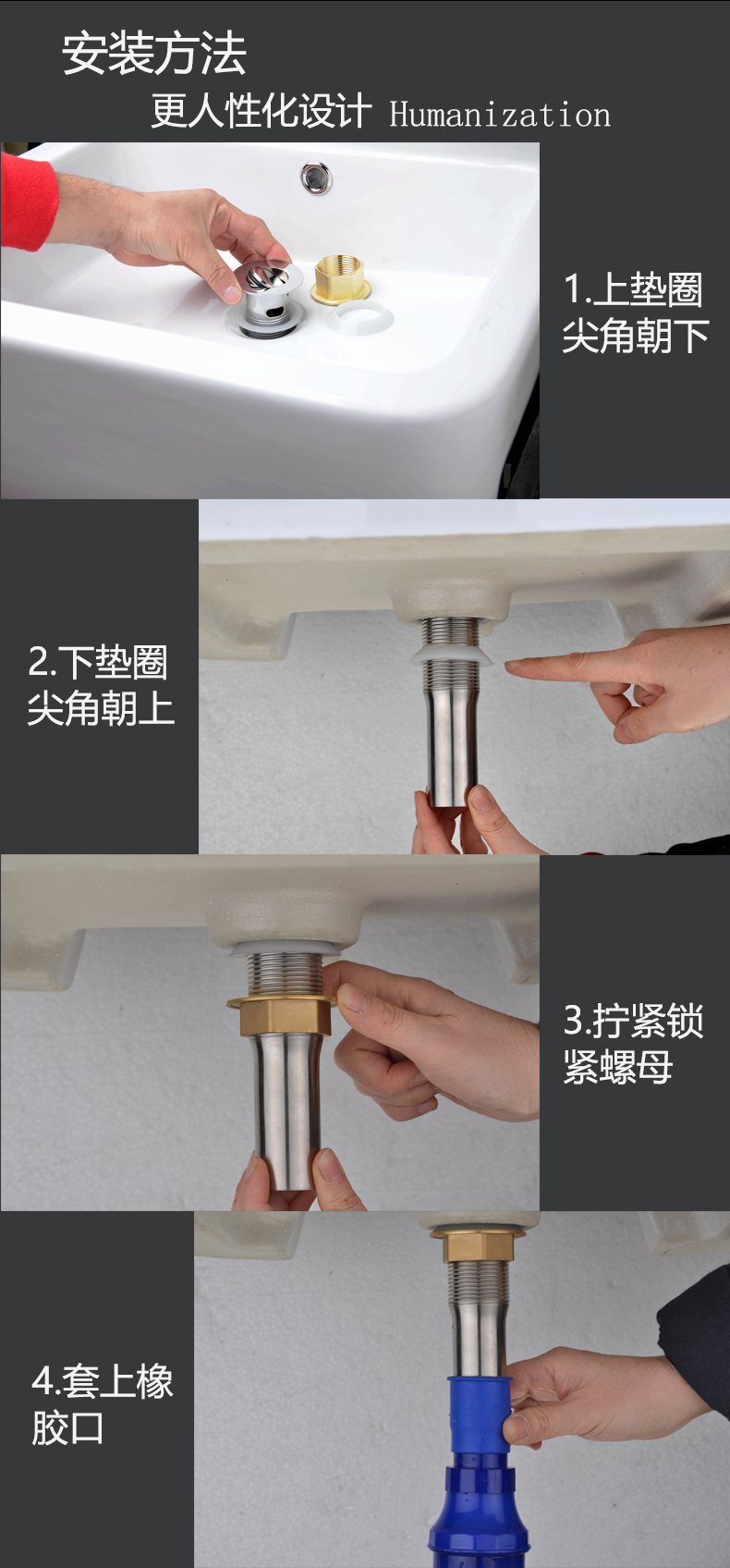 安装方法

更人性化设计 Humanization

1.上垫圈尖角朝下

2.下垫圈尖角朝上

3.拧紧锁紧螺母

4.套上橡胶口