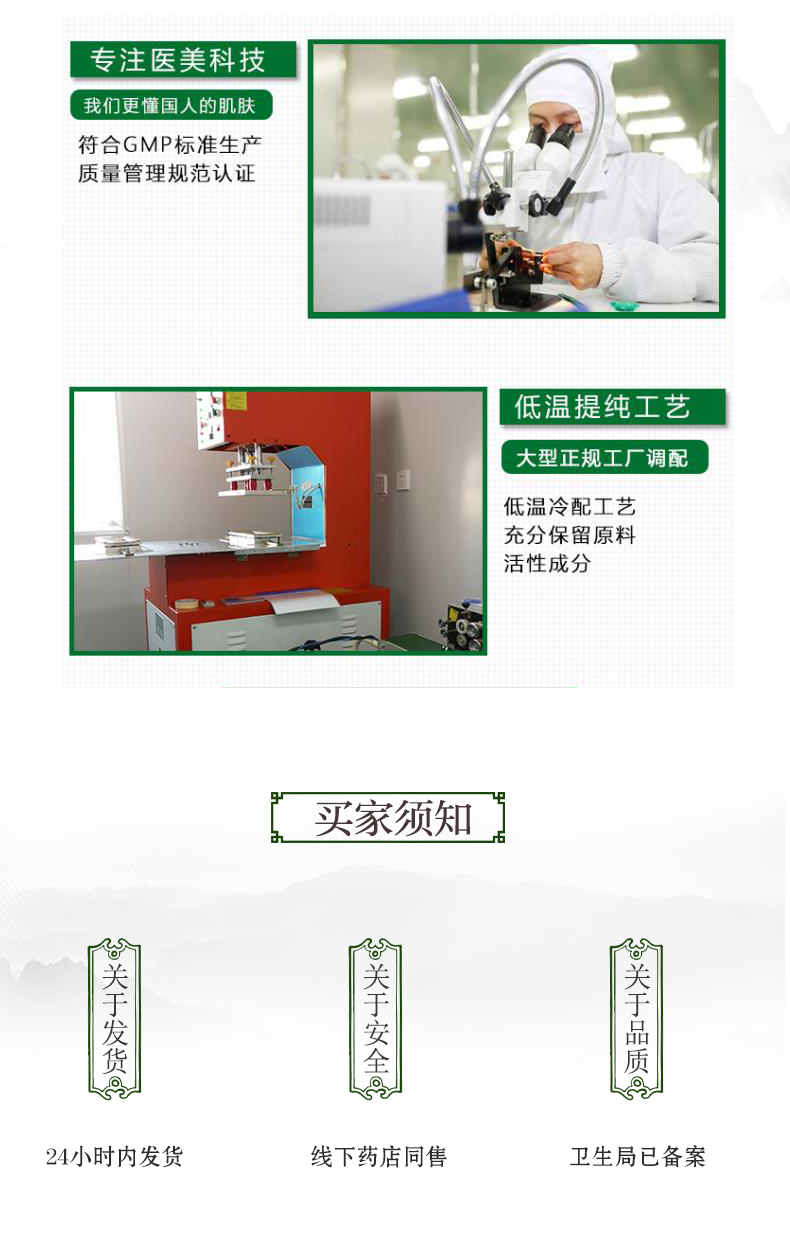 专注医美科技

我们更懂国人的肌肤

符合GMP标准生产
质量管理规范认证

低温提纯工艺

大型正规工厂调配

低温冷配工艺
充分保留原料
活性成分

买家须知

关于发货

24小时内发货

关于安全

线下药店同售

关于品质

卫生局已备案