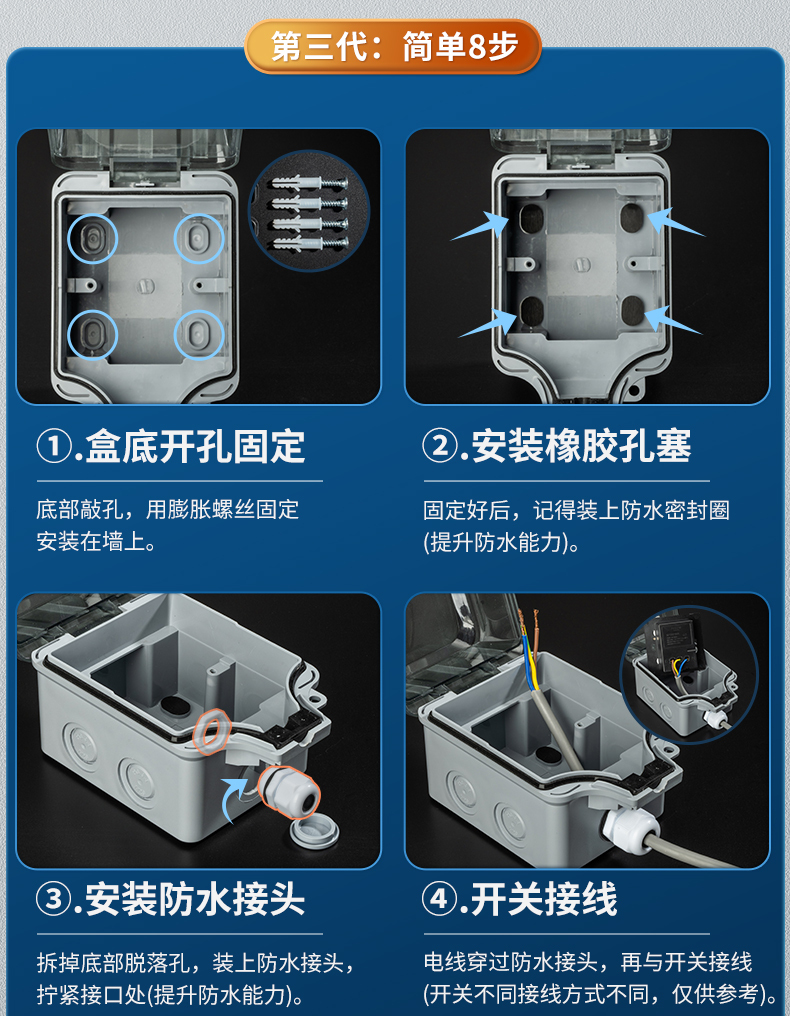 第三代：简单8步

①.盒底开孔固定

底部敲孔，用膨胀螺丝固定安装在墙上。

②.安装橡胶孔塞

固定好后，记得装上防水密封圈(提升防水能力)。

③.安装防水接头

拆掉底部脱落孔，装上防水接头，拧紧接口处(提升防水能力)。

④.开关接线

电线穿过防水接头，再与开关接线(开关不同接线方式不同，仅供参考)。