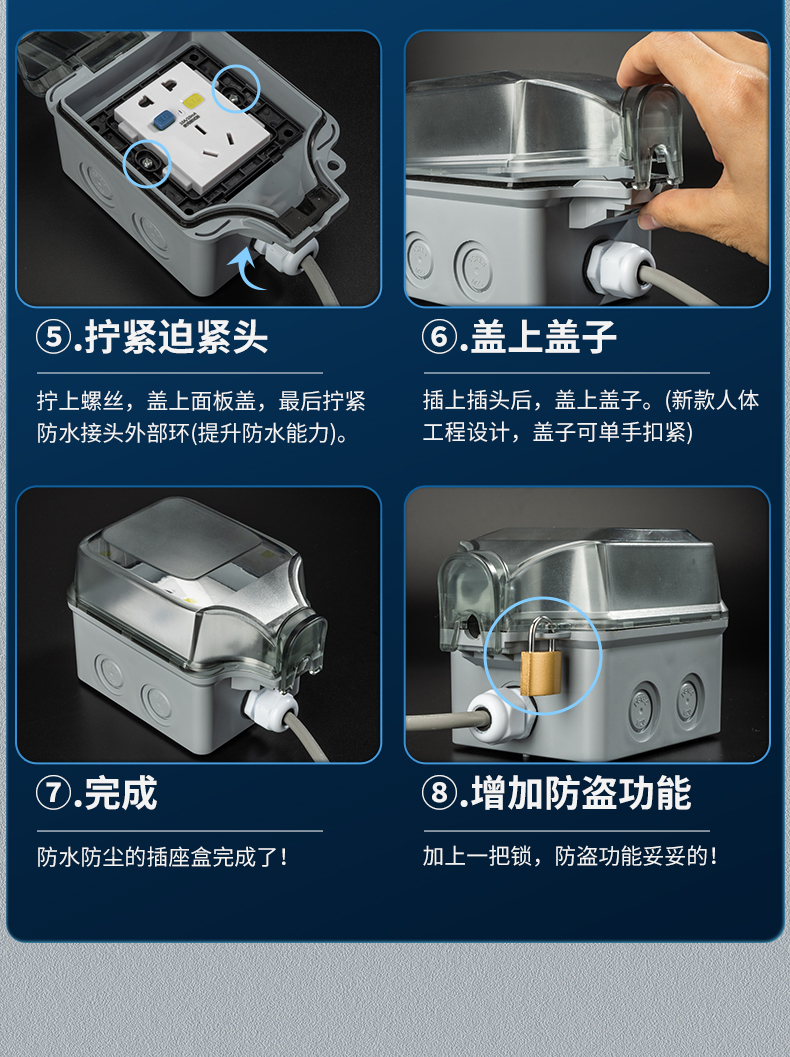 ⑤.拧紧迫紧头

拧上螺丝，盖上面板盖，最后拧紧防水接头外部环(提升防水能力)。

⑥.盖上盖子

插上插头后，盖上盖子。(新款人体工程设计，盖子可单手扣紧)

⑦.完成

防水防尘的插座盒完成了！

⑧.增加防盗功能

加上一把锁，防盗功能妥妥的！