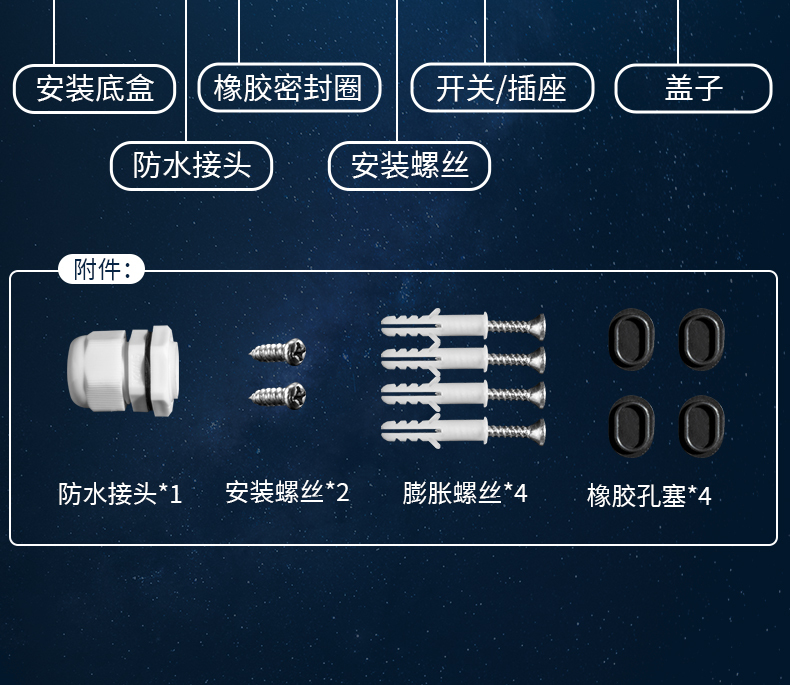 安装底盒

橡胶密封圈

开关/插座

盖子

防水接头

安装螺丝

附件：

防水接头*1

安装螺丝*2

膨胀螺丝*4

橡胶孔塞*4