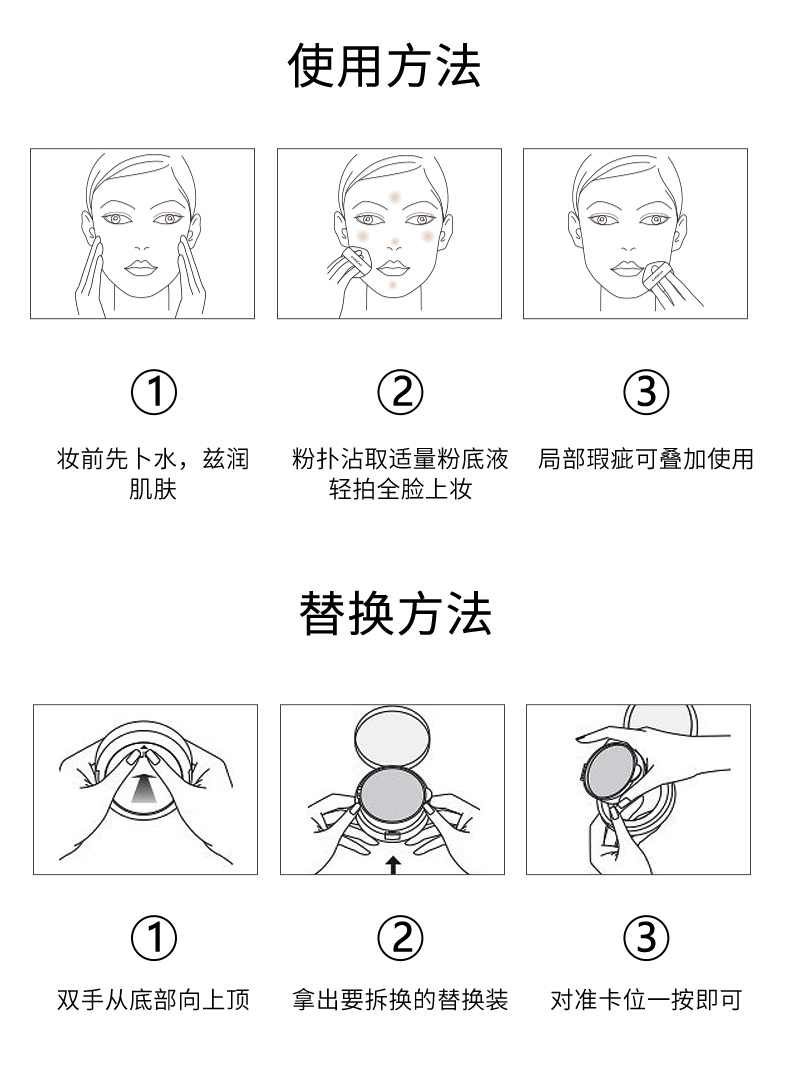 使用方法

①
妆前先卜水，兹润肌肤

②
粉扑沾取适量粉底液轻拍全脸上妆

③
局部瑕疵可叠加使用

替换方法

①
双手从底部向上顶

②
拿出要拆换的替换装

③
对准卡位一按即可